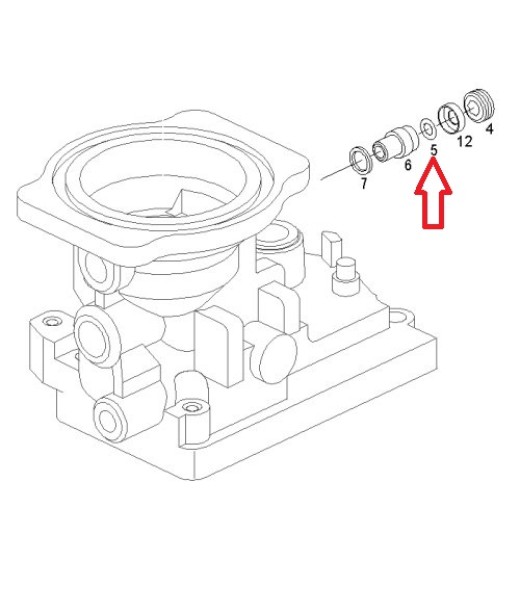 7
6
5
12
4